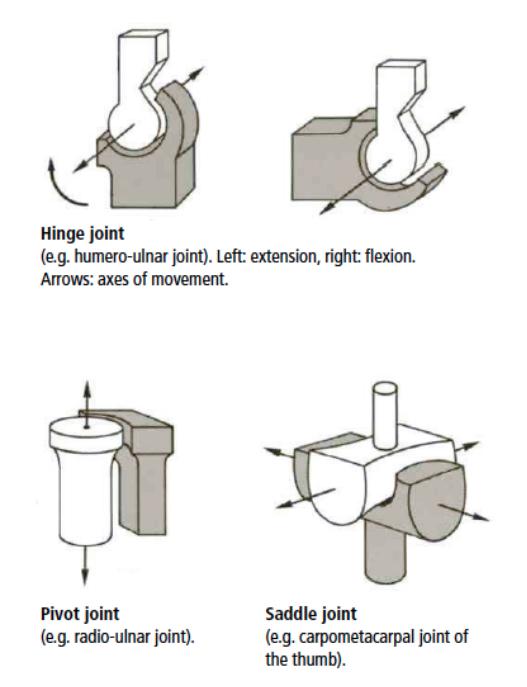 **Hinge joint**
(e.g. humero-ulnar joint). Left: extension, right: flexion. Arrows: axes of movement.

**Pivot joint**
(e.g. radio-ulnar joint).

**Saddle joint**
(e.g. carpometacarpal joint of the thumb).