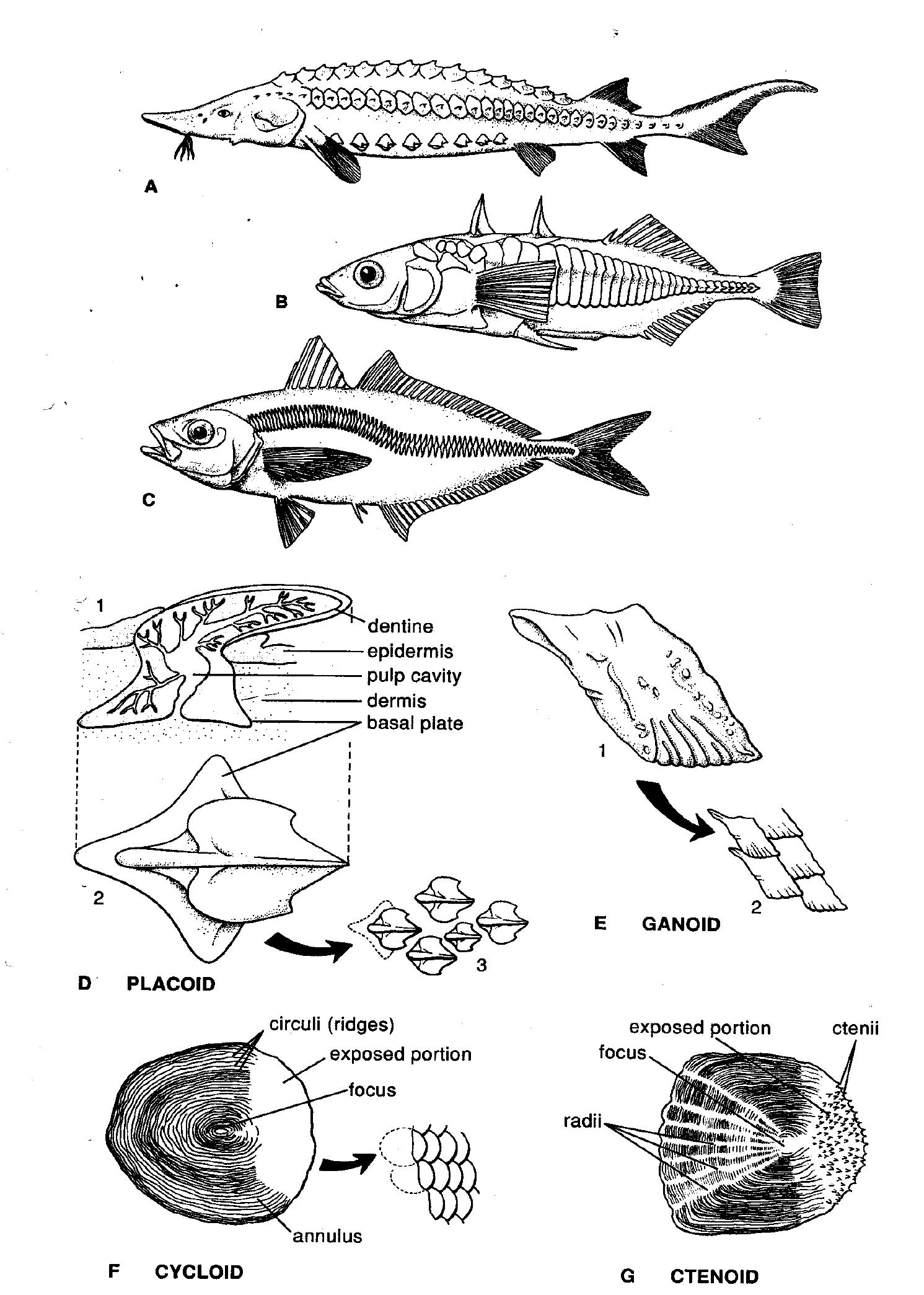 A

B

C

1
dentine
epidermis
pulp cavity
dermis
basal plate

2

3

D PLACOID

1

2

E GANOID

circuli (ridges)
exposed portion
focus
annulus

F CYCLOID

exposed portion
ctenii
focus
radii

G CTENOID